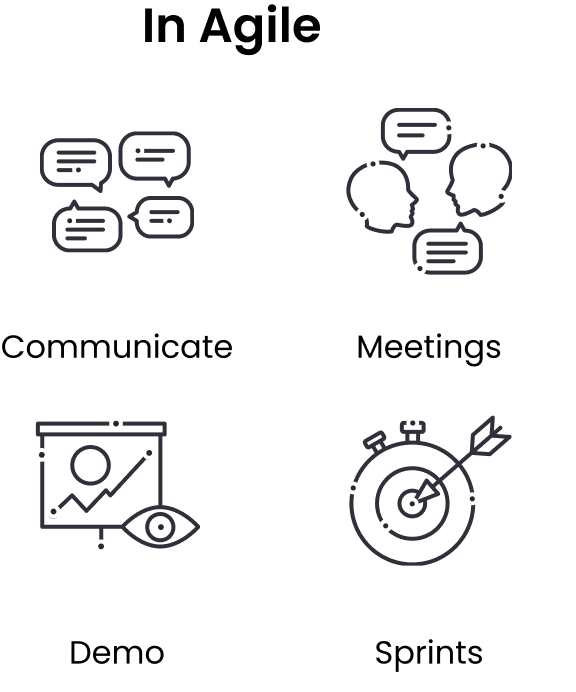 In Agile

Communicate

Meetings

Demo

Sprints